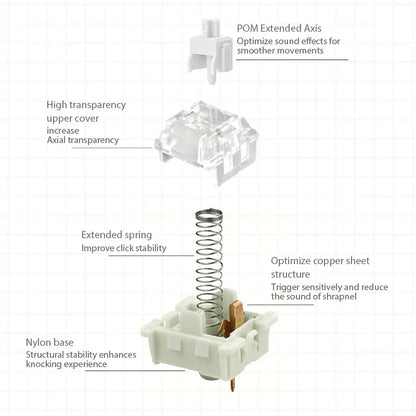 POM Extended Axis
Optimize sound effects for smoother movements

High transparency upper cover
increase
Axial transparency

Extended spring
Improve click stability

Optimize copper sheet structure
Trigger sensitively and reduce the sound of shrapnel

Nylon base
Structural stability enhances knocking experience